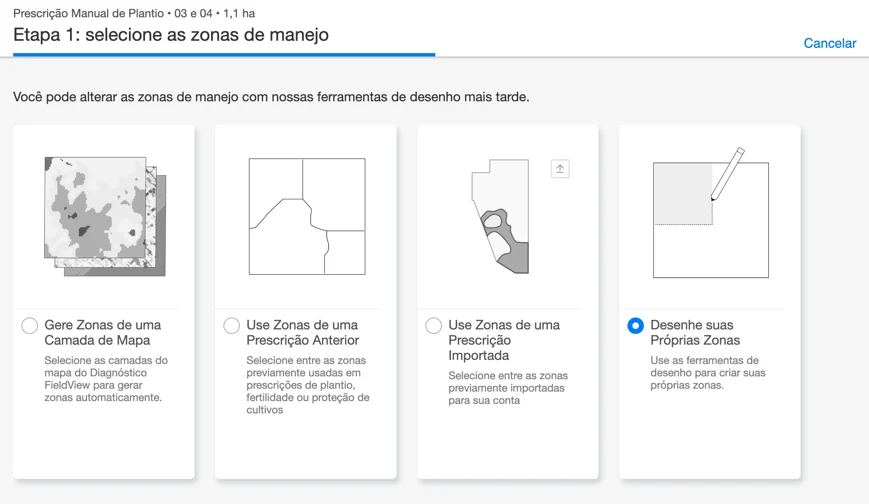 Prescrição Manual de Plantio • 03 e 04 • 1,1 ha

Etapa 1: selecione as zonas de manejo

Cancelar

Você pode alterar as zonas de manejo com nossas ferramentas de desenho mais tarde.

Gere Zonas de uma Camada de Mapa

Selecione as camadas do mapa do Diagnóstico FieldView para gerar zonas automaticamente.

Use Zonas de uma Prescrição Anterior

Selecione entre as zonas previamente usadas em prescrições de plantio, fertilidade ou proteção de cultivos

Use Zonas de uma Prescrição Importada

Selecione entre as zonas previamente importadas para sua conta

Desenhe suas Próprias Zonas

Use as ferramentas de desenho para criar suas próprias zonas.